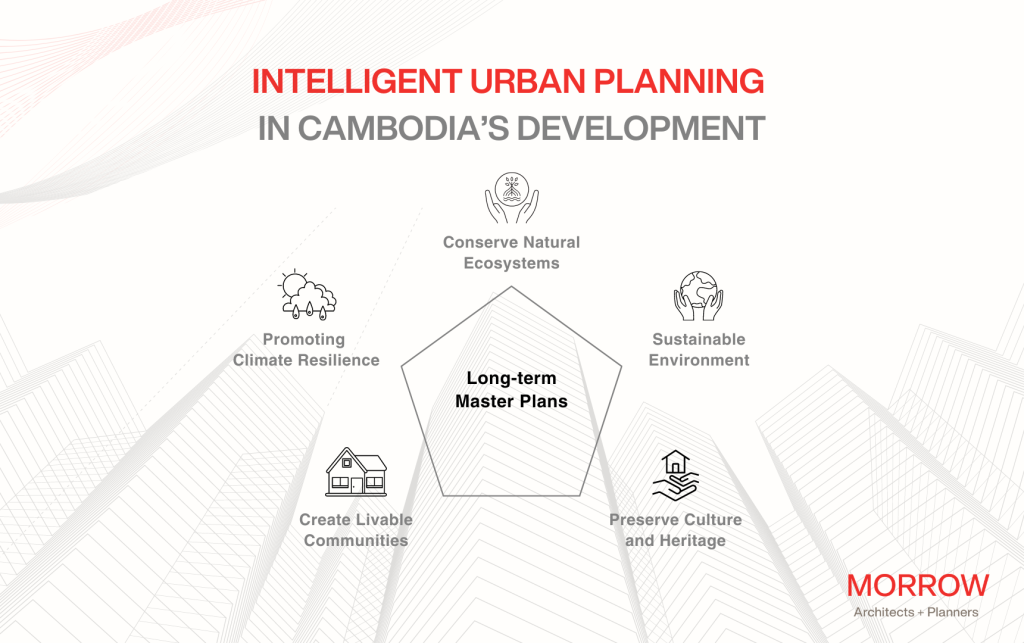 INTELLIGENT URBAN PLANNING
IN CAMBODIA'S DEVELOPMENT

Conserve Natural Ecosystems

Promoting Climate Resilience

Sustainable Environment

Long-term Master Plans

Create Livable Communities

Preserve Culture and Heritage

MORROW
Architects + Planners